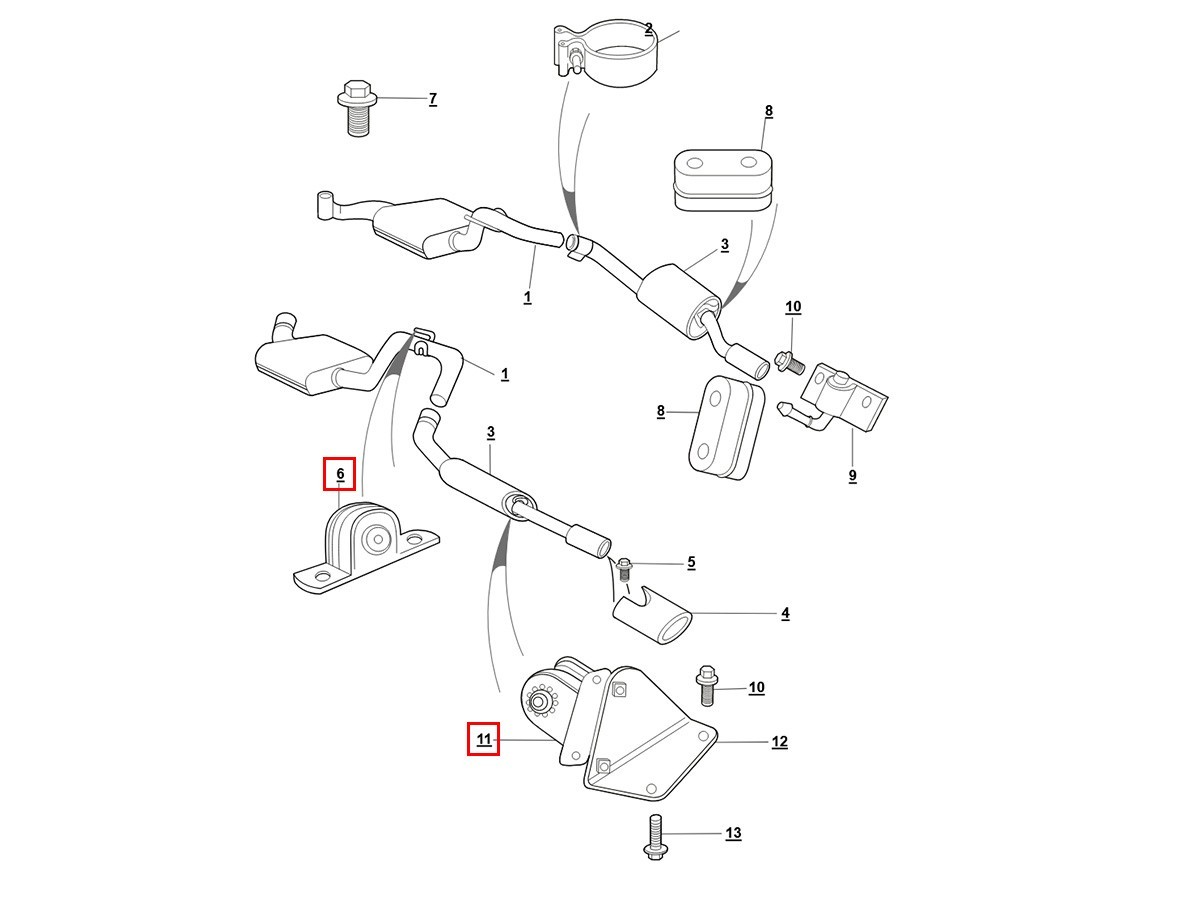 2
7
8
3
1
10
1
8
3
9
6
5
4
10
11
12
13