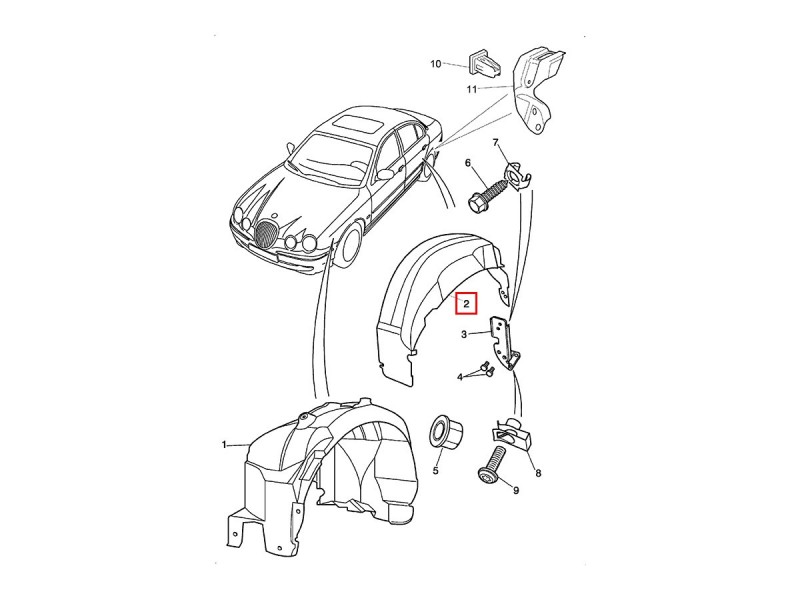 10
11
7
6
2
3
4
1
5
8
9