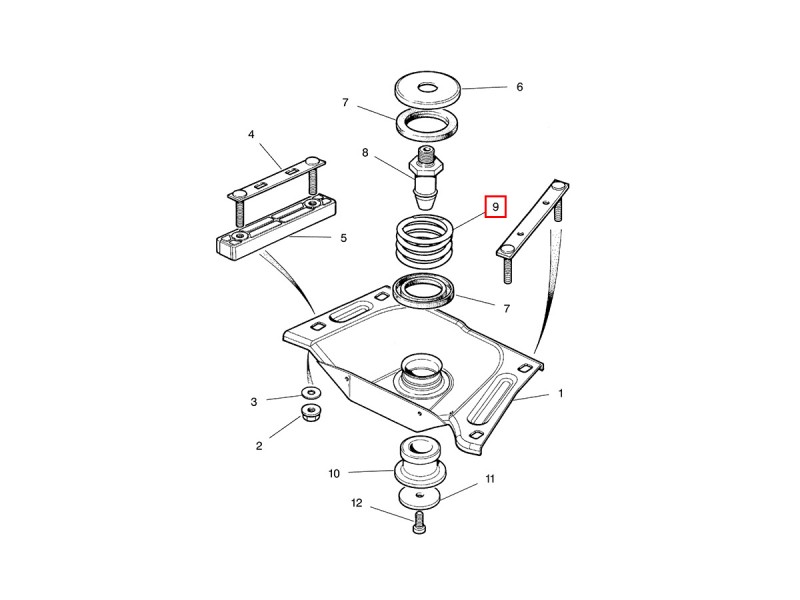 6
7
4
8
9
5
7
1
3
2
10
11
12