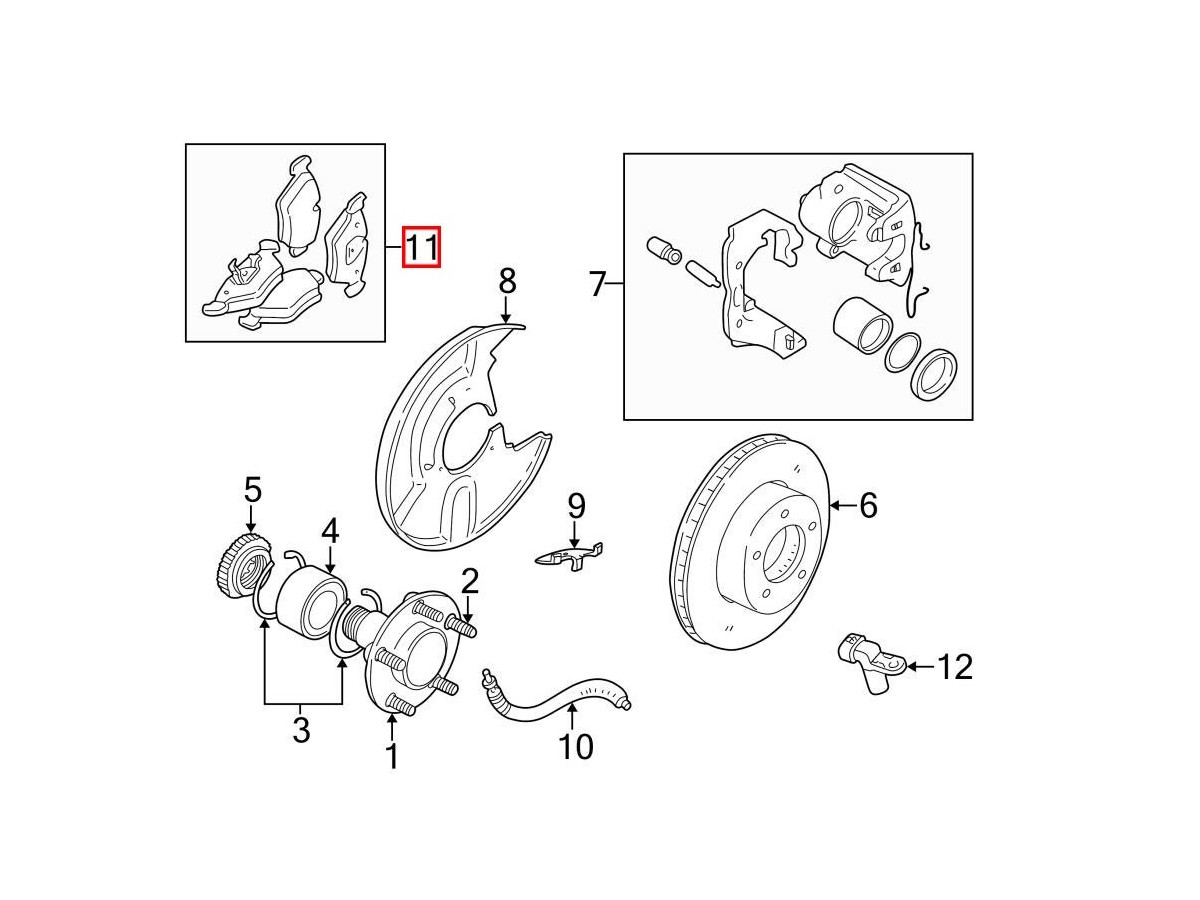 11
8
7
5
4
9
6
2
3
1
10
12